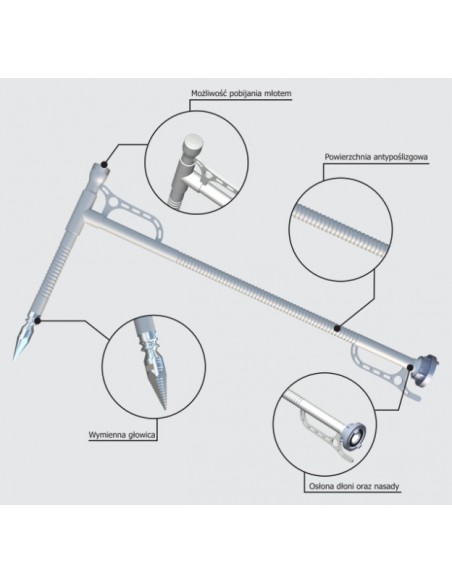 Możliwość pobijania młotem

Powierzchnia antypoślizgowa

Wymienna głowica

Osłona dłoni oraz nasady