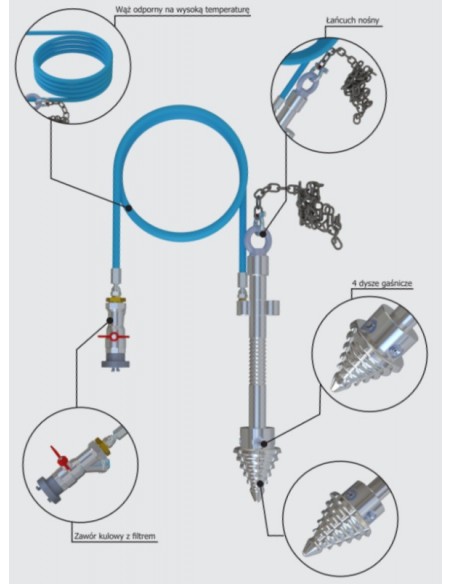 Wąż odporny na wysoką temperaturę

Łańcuch nośny

4 dysze gaśnicze

Zawór kulowy z filtrem